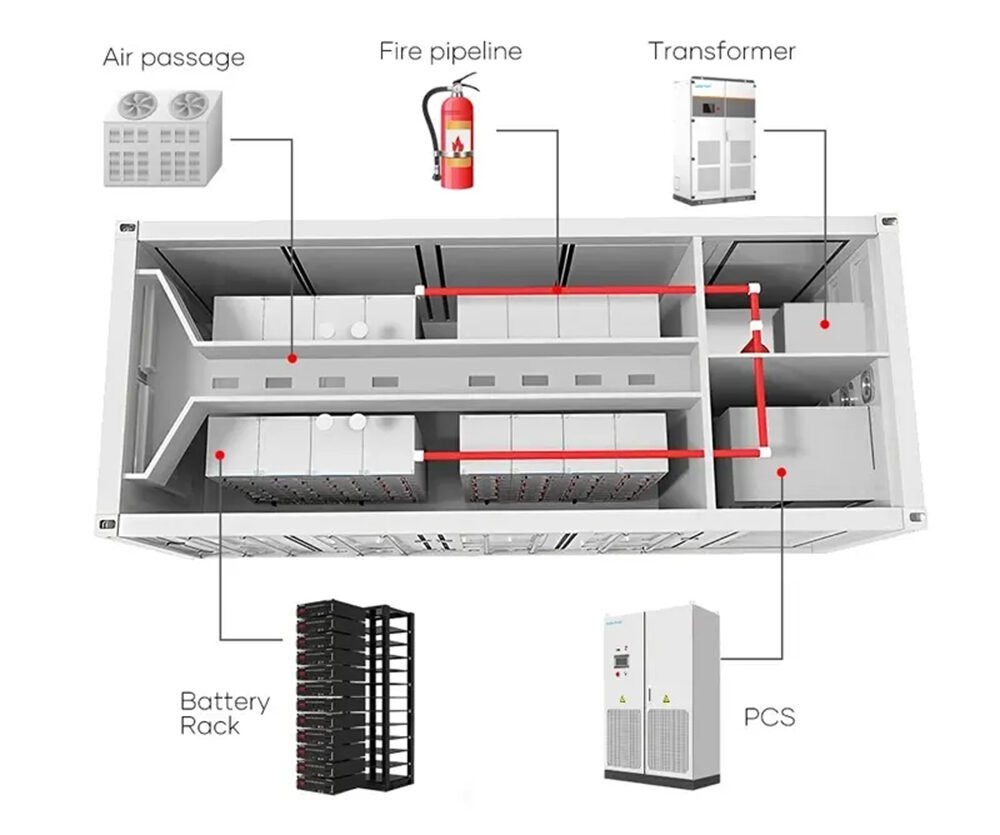 Air passage

Fire pipeline

Transformer

Battery Rack

PCS